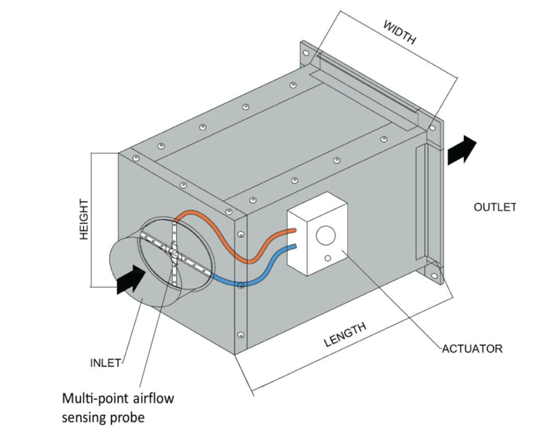 WIDTH

HEIGHT

OUTLET

LENGTH

ACTUATOR

INLET

Multi-point airflow sensing probe